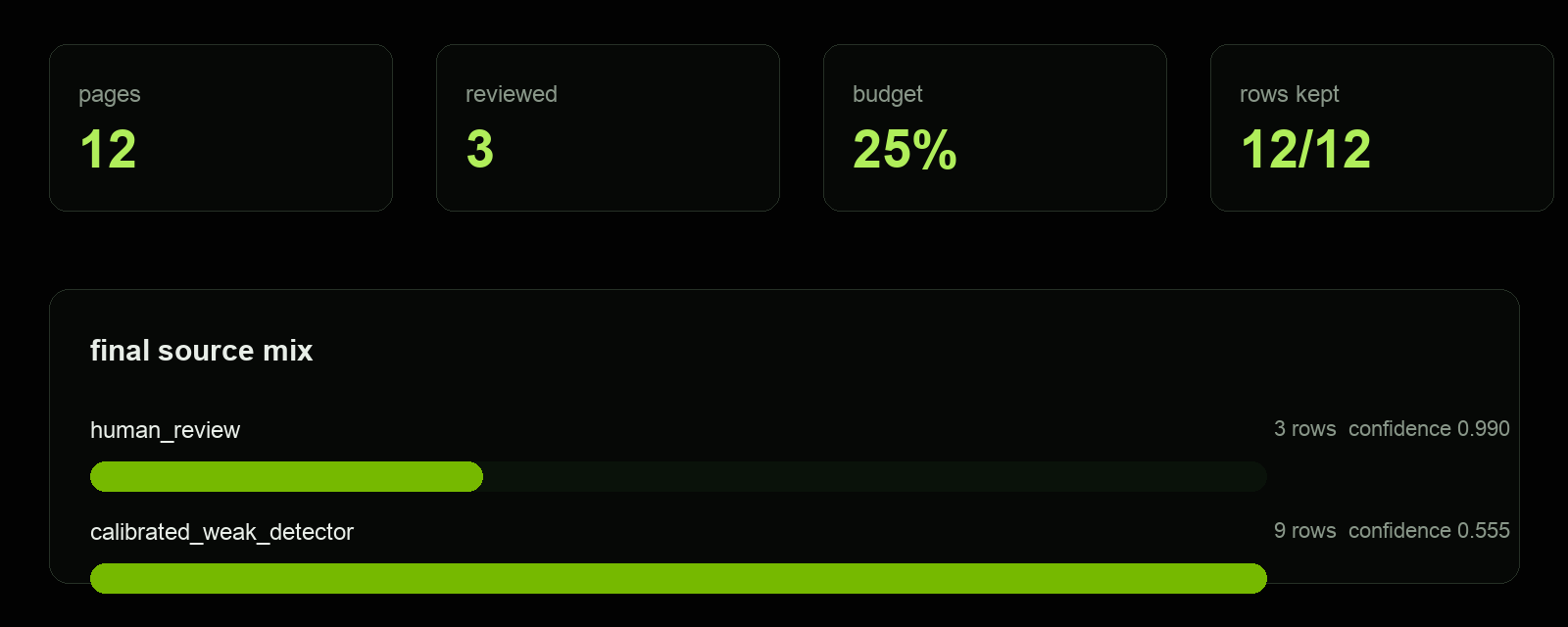 pages
12

reviewed
3

budget
25%

rows kept
12/12

final source mix

human_review
3 rows confidence 0.990

calibrated_weak_detector
9 rows confidence 0.555